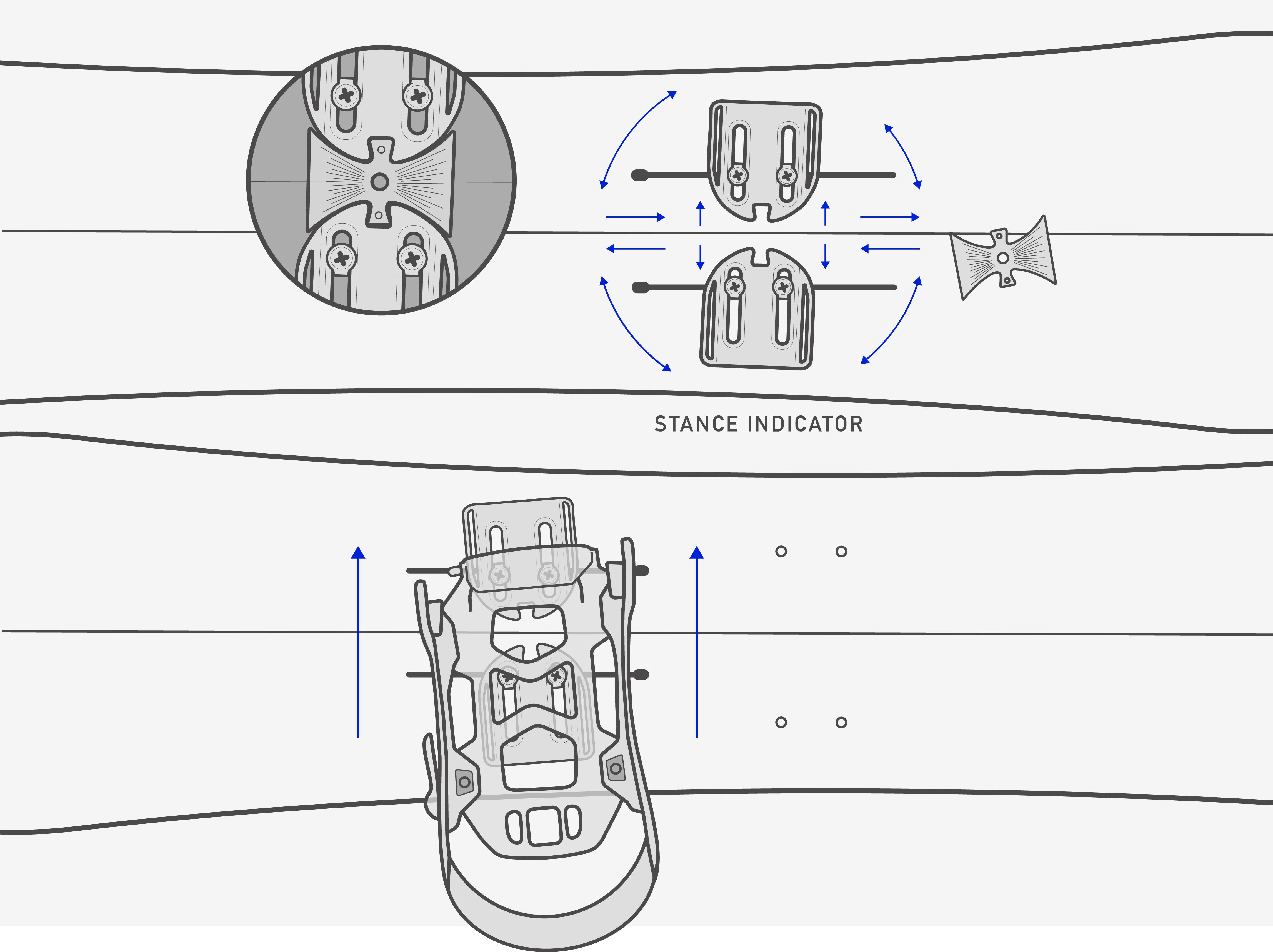 STANCE INDICATOR