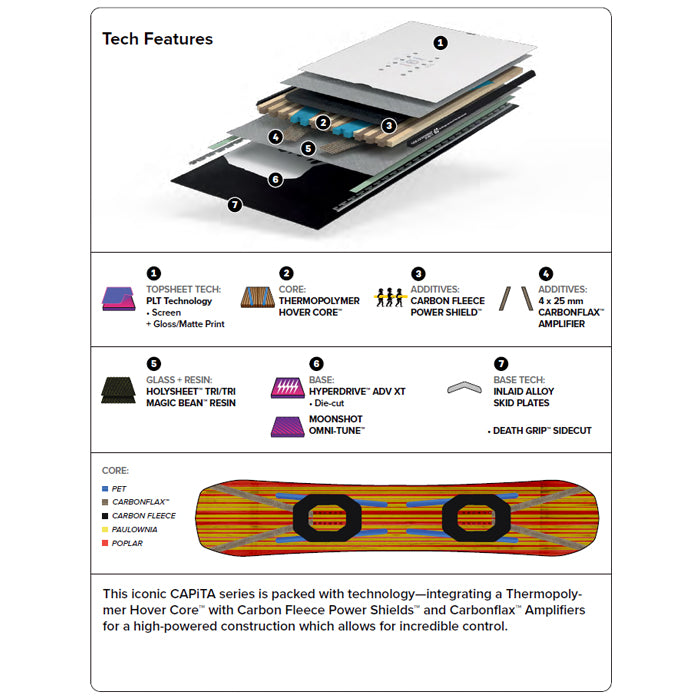 Tech Features

1
2
3
4
5
6
7

1
TOPSHEET TECH:
PLT Technology
• Screen
+ Gloss/Matte Print

2
CORE:
THERMOPOLYMER
HOVER CORE™

3
ADDITIVES:
CARBON FLEECE
POWER SHIELD™

4
ADDITIVES:
4 x 25 mm
CARBONFLAX™
AMPLIFIER

5
GLASS + RESIN:
HOLYSHEET™ TRI/TRI
MAGIC BEAN™ RESIN

6
BASE:
HYPERDRIVE™ ADV XT
• Die-cut

MOONSHOT
OMNI-TUNE™

7
BASE TECH:
INLAID ALLOY
SKID PLATES

• DEATH GRIP™ SIDECUT

CORE:
PET
CARBONFLAX™
CARBON FLEECE
PAULOWNIA
POPLAR

This iconic CAPiTA series is packed with technology—integrating a Thermopolymer Hover Core™ with Carbon Fleece Power Shields™ and Carbonflax™ Amplifiers for a high-powered construction which allows for incredible control.