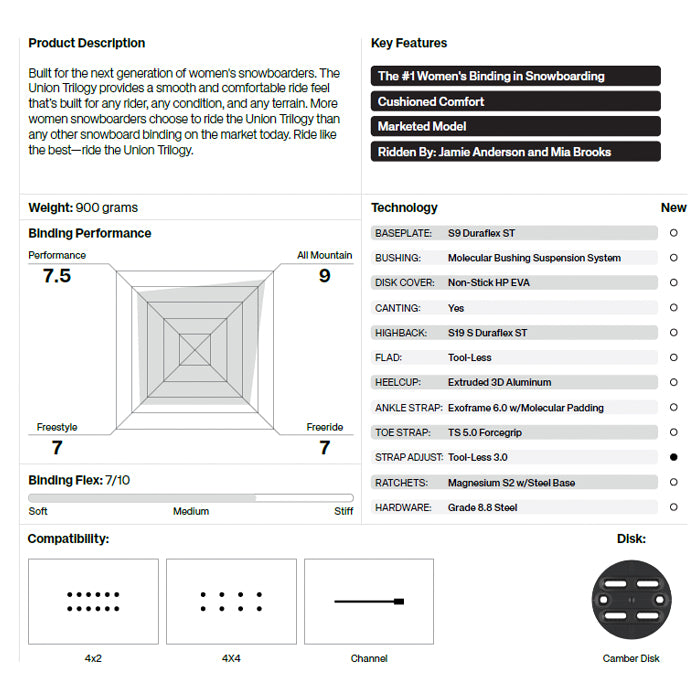 Product Description

Built for the next generation of women's snowboarders. The Union Trilogy provides a smooth and comfortable ride feel that's built for any rider, any condition, and any terrain. More women snowboarders choose to ride the Union Trilogy than any other snowboard binding on the market today. Ride like the best—ride the Union Trilogy.

Key Features

The #1 Women's Binding in Snowboarding

Cushioned Comfort

Marketed Model

Ridden By: Jamie Anderson and Mia Brooks

Weight: 900 grams

Binding Performance

Performance
7.5

All Mountain
9

Freestyle
7

Freeride
7

Binding Flex: 7/10

Soft Medium Stiff

| Technology | | New |
|---|---|---|
| BASEPLATE: | S9 Duraflex ST | ○ |
| BUSHING: | Molecular Bushing Suspension System | ○ |
| DISK COVER: | Non-Stick HP EVA | ○ |
| CANTING: | Yes | ○ |
| HIGHBACK: | S19 S Duraflex ST | ○ |
| FLAD: | Tool-Less | ○ |
| HEELCUP: | Extruded 3D Aluminum | ○ |
| ANKLE STRAP: | Exoframe 6.0 w/Molecular Padding | ○ |
| TOE STRAP: | TS 5.0 Forcegrip | ○ |
| STRAP ADJUST: | Tool-Less 3.0 | ● |
| RATCHETS: | Magnesium S2 w/Steel Base | ○ |
| HARDWARE: | Grade 8.8 Steel | ○ |

Compatibility:

4x2

4X4

Channel

Disk:

Camber Disk