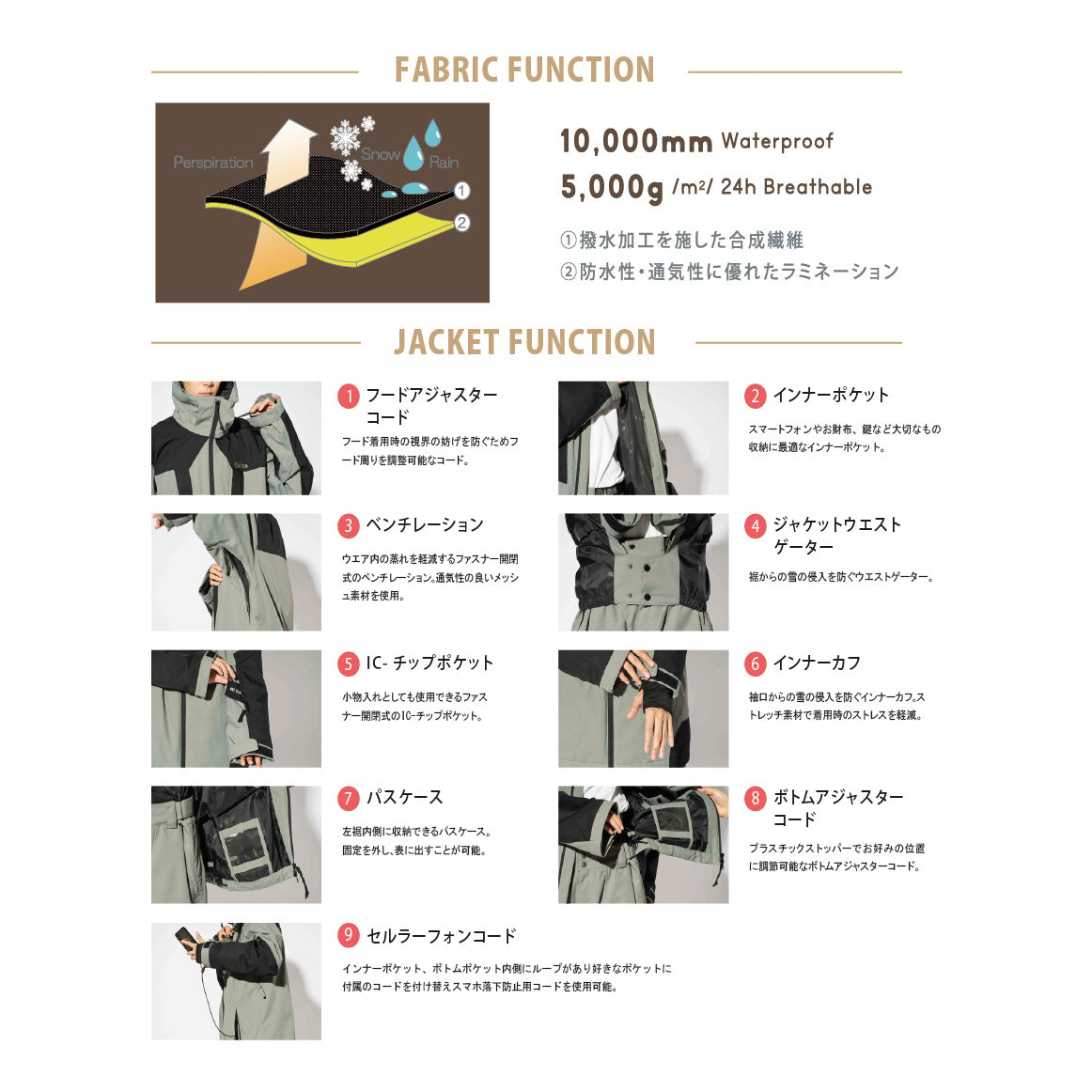 FABRIC FUNCTION

Perspiration
Snow
Rain
1
2

10,000mm Waterproof
5,000g /m²/ 24h Breathable

①撥水加工を施した合成繊維
②防水性・通気性に優れたラミネーション

JACKET FUNCTION

1 フードアジャスターコード
フード着用時の視界の妨げを防ぐためフード周りを調整可能なコード。

2 インナーポケット
スマートフォンやお財布、鍵など大切なもの収納に最適なインナーポケット。

3 ベンチレーション
ウエア内の蒸れを軽減するファスナー開閉式のベンチレーション。通気性の良いメッシュ素材を使用。

4 ジャケットウエストゲーター
裾からの雪の侵入を防ぐウエストゲーター。

5 IC- チップポケット
小物入れとしても使用できるファスナー開閉式のIC-チップポケット。

6 インナーカフ
袖口からの雪の侵入を防ぐインナーカフ。ストレッチ素材で着用時のストレスを軽減。

7 パスケース
左裾内側に収納できるパスケース。固定を外し、表に出すことが可能。

8 ボトムアジャスターコード
プラスチックストッパーでお好みの位置に調節可能なボトムアジャスターコード。

9 セルラーフォンコード
インナーポケット、ボトムポケット内側にループがあり好きなポケットに付属のコードを付け替えスマホ落下防止用コードを使用可能。