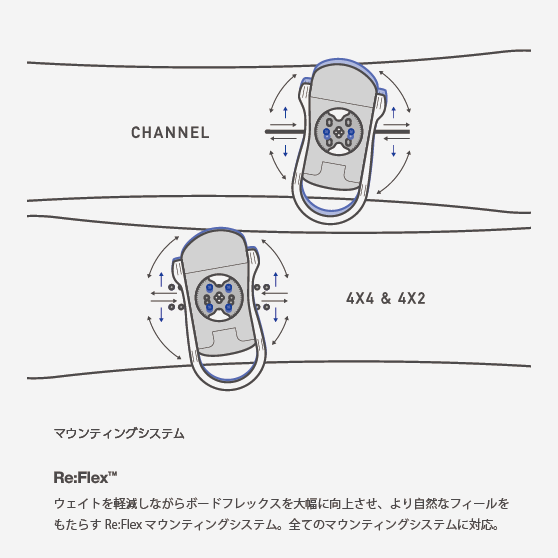 CHANNEL

4X4 & 4X2

マウンティングシステム

Re:Flex™

ウェイトを軽減しながらボードフレックスを大幅に向上させ、より自然なフィールをもたらす Re:Flex マウンティングシステム。全てのマウンティングシステムに対応。